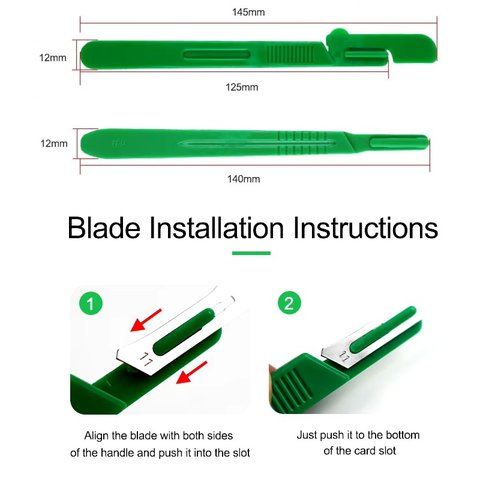 145mm

12mm

125mm

12mm

140mm

Blade Installation Instructions

1

11

2

11

Align the blade with both sides of the handle and push it into the slot

Just push it to the bottom of the card slot